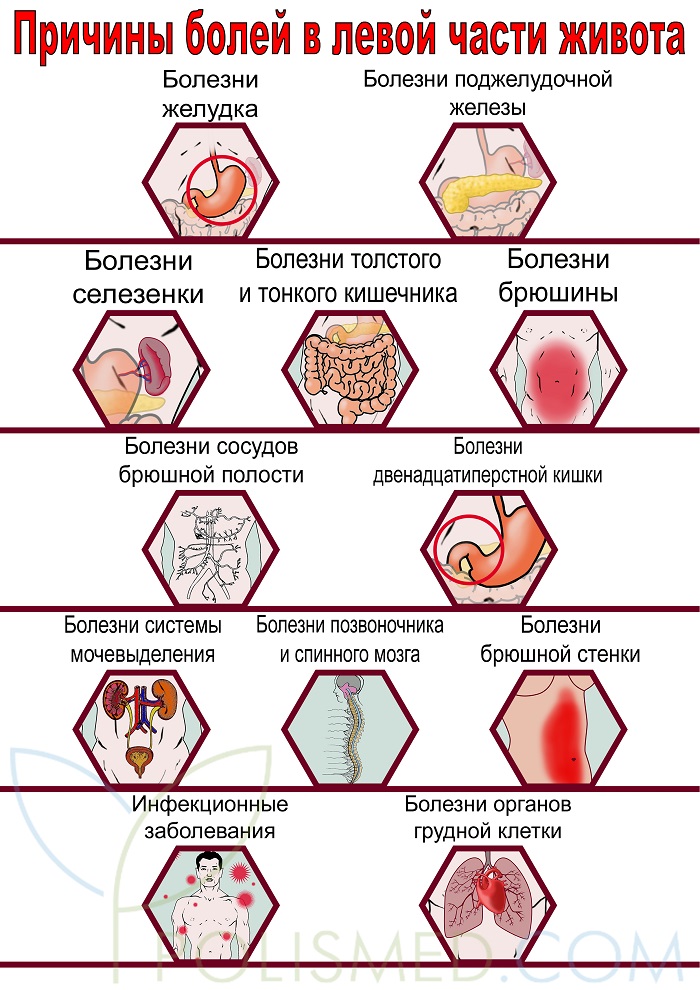 Причины болей в левой части живота

Болезни желудка

Болезни поджелудочной железы

Болезни селезенки

Болезни толстого и тонкого кишечника

Болезни брюшины

Болезни сосудов брюшной полости

Болезни двенадцатиперстной кишки

Болезни системы мочевыделения

Болезни позвоночника и спинного мозга

Болезни брюшной стенки

Инфекционные заболевания

Болезни органов грудной клетки

POLISMED.COM