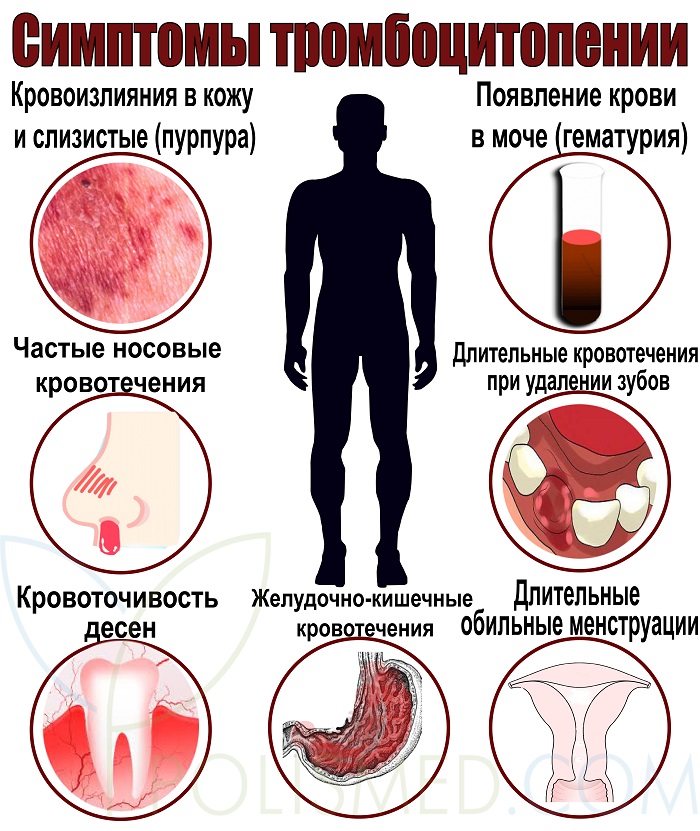 Симптомы тромбоцитопении

Кровоизлияния в кожу и слизистые (пурпура)

Появление крови в моче (гематурия)

Частые носовые кровотечения

Длительные кровотечения при удалении зубов

Кровоточивость десен

Желудочно-кишечные кровотечения

Длительные обильные менструации

POLISMED.COM