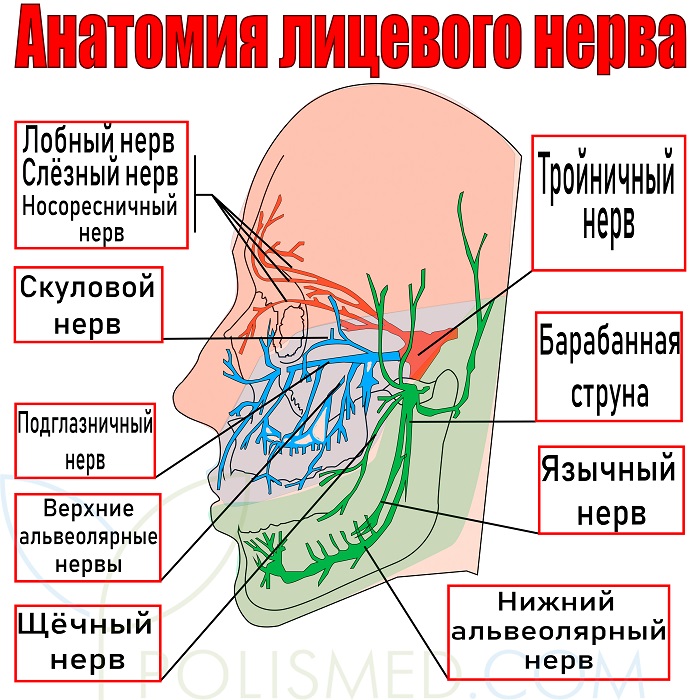 Анатомия лицевого нерва

Лобный нерв
Слёзный нерв
Носоресничный нерв

Скуловой нерв

Подглазничный нерв

Верхние альвеолярные нервы

Щёчный нерв

Тройничный нерв

Барабанная струна

Язычный нерв

Нижний альвеолярный нерв

POLISMED.COM