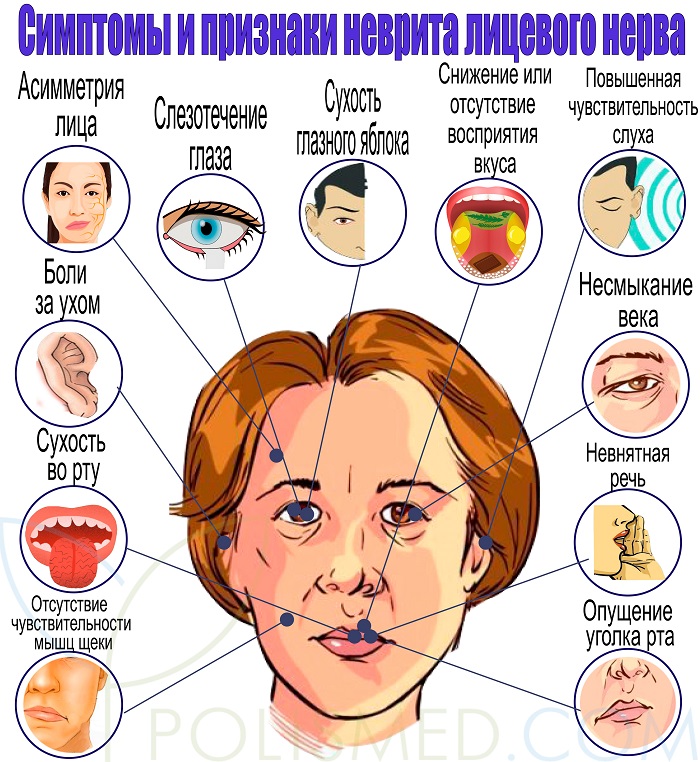 Симптомы и признаки неврита лицевого нерва

Асимметрия лица

Слезотечение глаза

Сухость глазного яблока

Снижение или отсутствие восприятия вкуса

Повышенная чувствительность слуха

Боли за ухом

Несмыкание века

Сухость во рту

Невнятная речь

Отсутствие чувствительности мышц щеки

Опущение уголка рта

POLISMED.COM