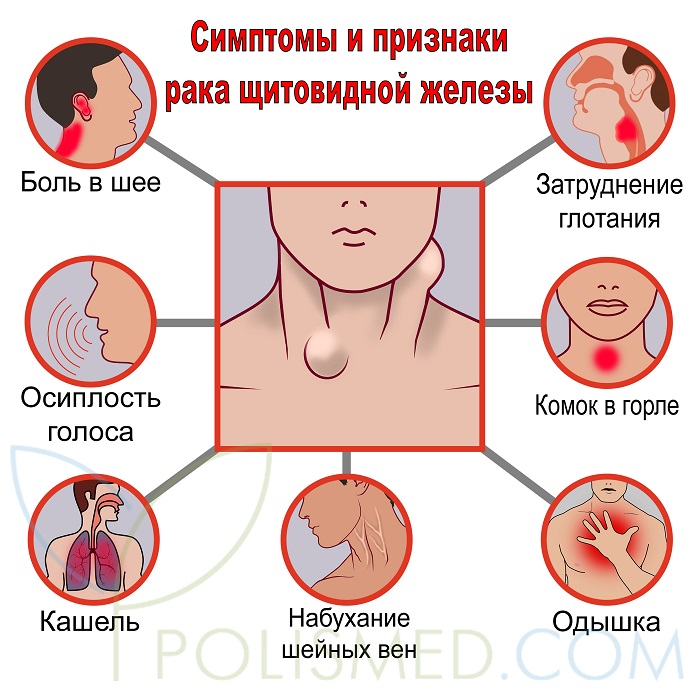 Симптомы и признаки рака щитовидной железы

Боль в шее

Затруднение глотания

Осиплость голоса

Комок в горле

Кашель

Набухание шейных вен

Одышка

POLISMED.COM