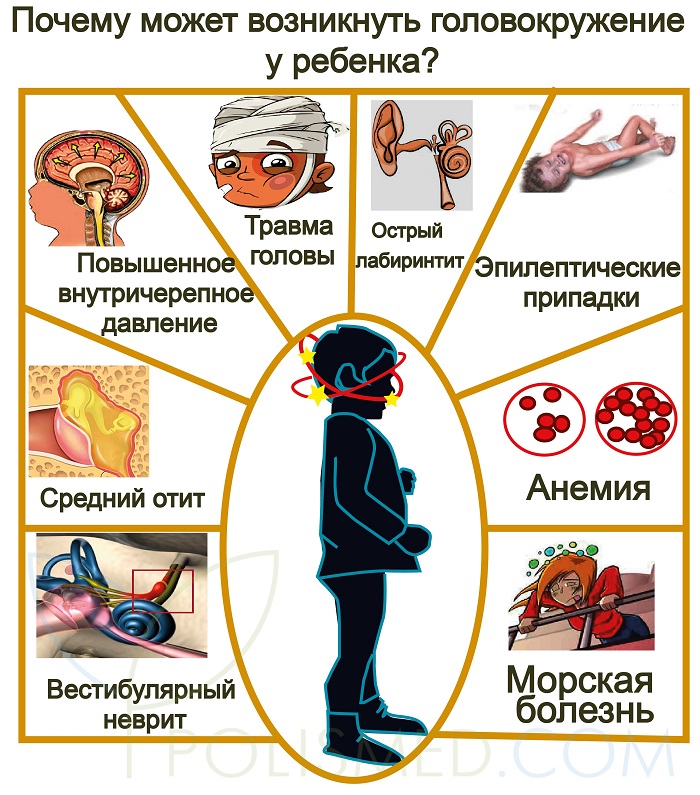 Почему может возникнуть головокружение у ребенка?

Повышенное внутричерепное давление

Травма головы

Острый лабиринтит

Эпилептические припадки

Средний отит

Анемия

Вестибулярный неврит

Морская болезнь

POLISMED.COM