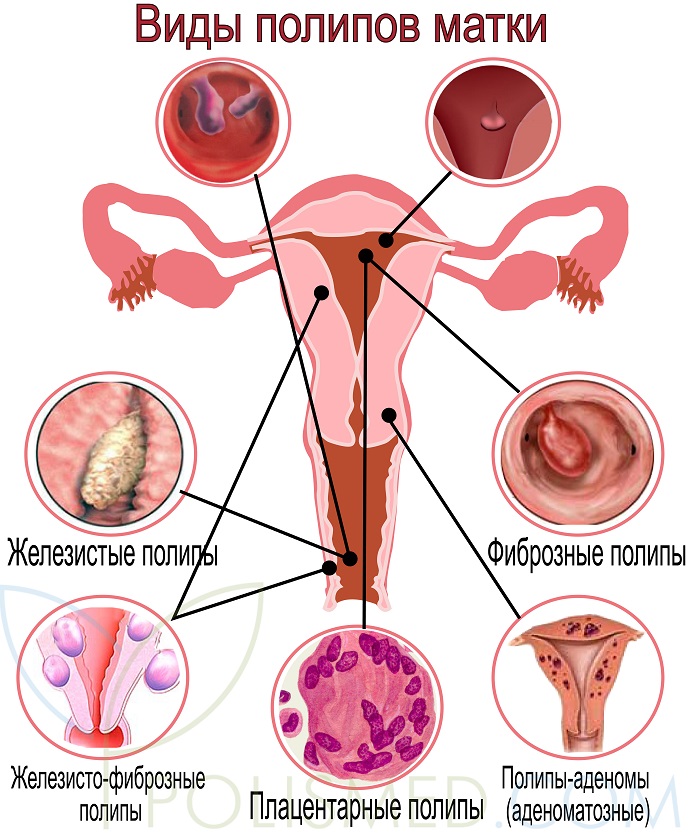 Виды полипов матки

Железистые полипы

Фиброзные полипы

Железисто-фиброзные полипы

Плацентарные полипы

Полипы-аденомы (аденоматозные)

POLISMED.COM