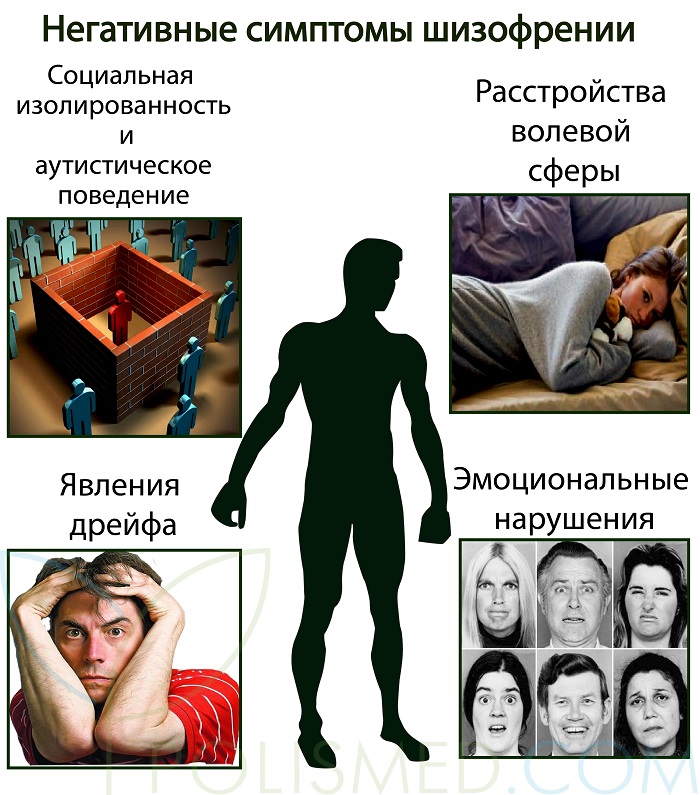 Негативные симптомы шизофрении

Социальная изолированность и аутистическое поведение

Расстройства волевой сферы

Явления дрейфа

Эмоциональные нарушения

POLISMED.COM