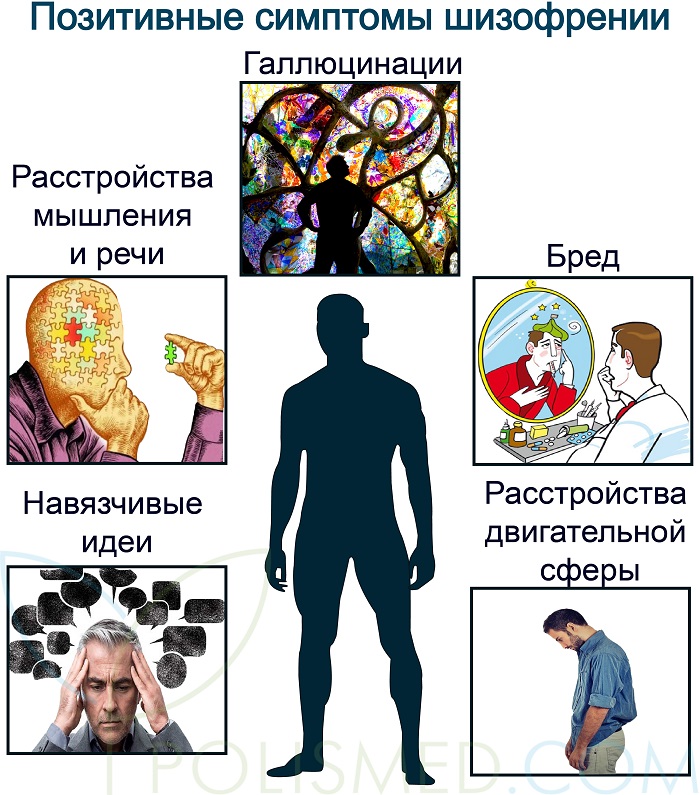 Позитивные симптомы шизофрении

Галлюцинации

Расстройства мышления и речи

Бред

Навязчивые идеи

Расстройства двигательной сферы

POLISMED.COM