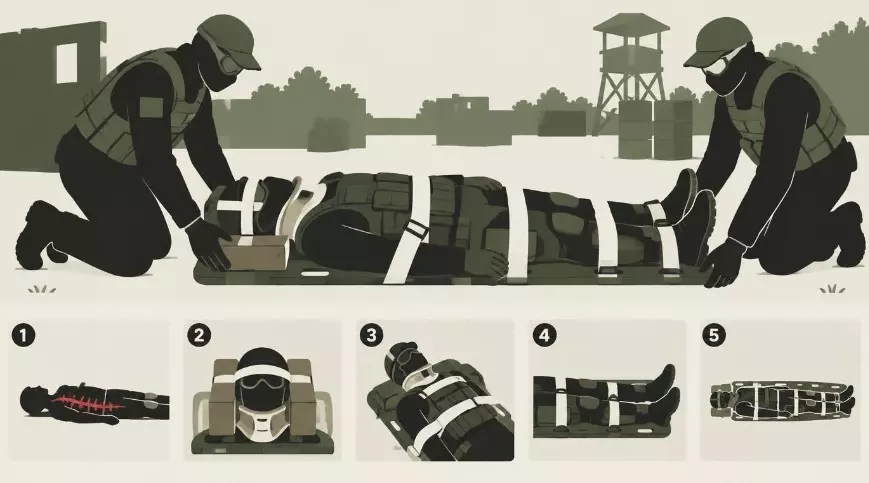 1

2

3

4

5